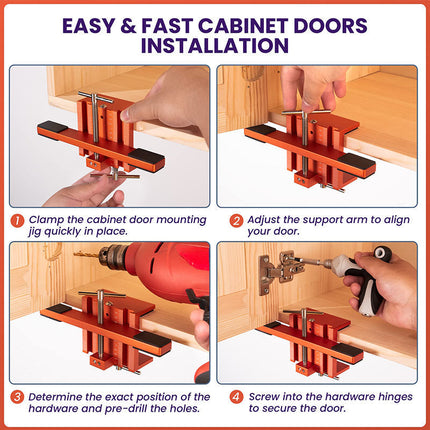 EASY & FAST CABINET DOORS INSTALLATION

1 Clamp the cabinet door mounting jig quickly in place.

2 Adjust the support arm to align your door.

3 Determine the exact position of the hardware and pre-drill the holes.

4 Screw into the hardware hinges to secure the door.