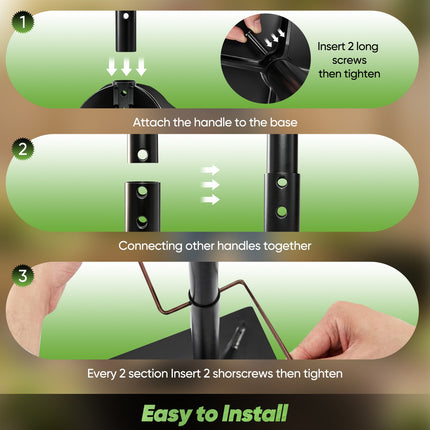 1

Insert 2 long screws then tighten

Attach the handle to the base

2

Connecting other handles together

3

Every 2 section Insert 2 shorscrews then tighten

Easy to Install