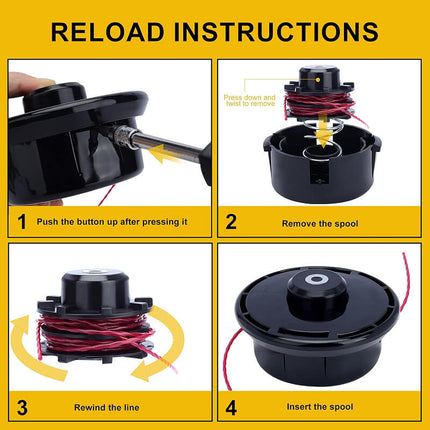 RELOAD INSTRUCTIONS

1 Push the button up after pressing it

Press down and twist to remove

2 Remove the spool

3 Rewind the line

4 Insert the spool