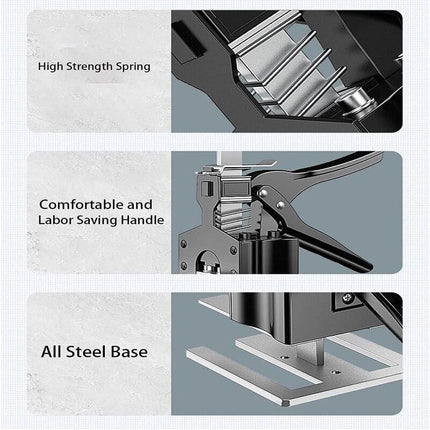 High Strength Spring

Comfortable and Labor Saving Handle

All Steel Base