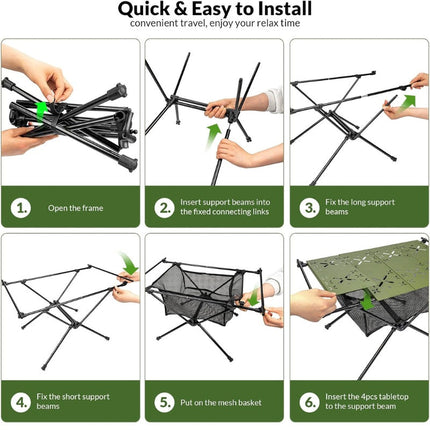 Quick & Easy to Install
convenient travel, enjoy your relax time

1. Open the frame

2. Insert support beams into the fixed connecting links

3. Fix the long support beams

4. Fix the short support beams

5. Put on the mesh basket

6. Insert the 4pcs tabletop to the support beam